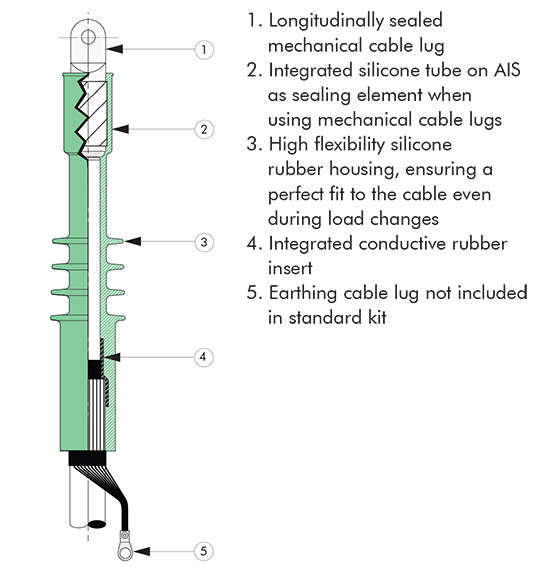 1
2
3
4
5

1. Longitudinally sealed mechanical cable lug
2. Integrated silicone tube on AIS as sealing element when using mechanical cable lugs
3. High flexibility silicone rubber housing, ensuring a perfect fit to the cable even during load changes
4. Integrated conductive rubber insert
5. Earthing cable lug not included in standard kit