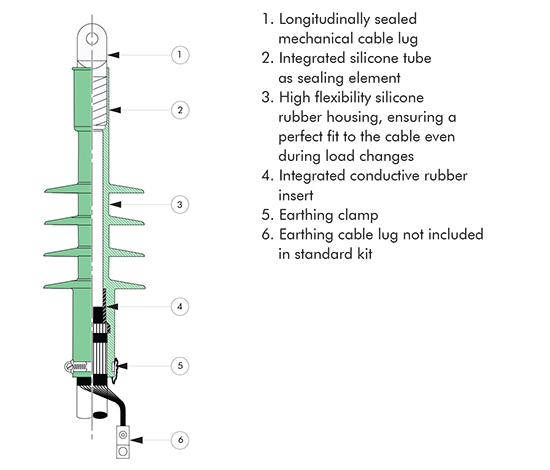 1
2
3
4
5
6

1. Longitudinally sealed mechanical cable lug
2. Integrated silicone tube as sealing element
3. High flexibility silicone rubber housing, ensuring a perfect fit to the cable even during load changes
4. Integrated conductive rubber insert
5. Earthing clamp
6. Earthing cable lug not included in standard kit