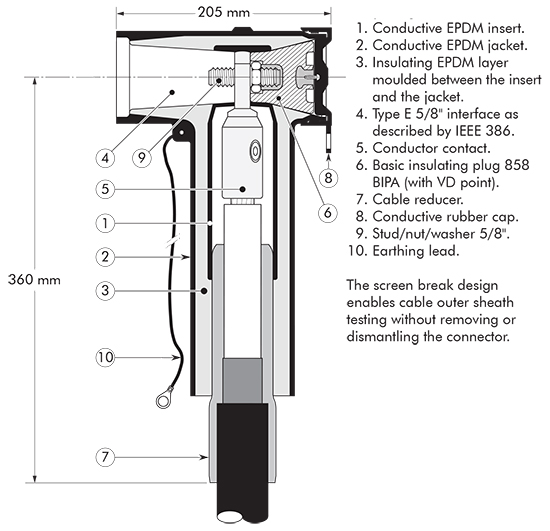 205 mm

360 mm

4

9

5

1

2

3

10

7

8

6

1. Conductive EPDM insert.
2. Conductive EPDM jacket.
3. Insulating EPDM layer moulded between the insert and the jacket.
4. Type E 5/8" interface as described by IEEE 386.
5. Conductor contact.
6. Basic insulating plug 858 BIPA (with VD point).
7. Cable reducer.
8. Conductive rubber cap.
9. Stud/nut/washer 5/8".
10. Earthing lead.

The screen break design enables cable outer sheath testing without removing or dismantling the connector.