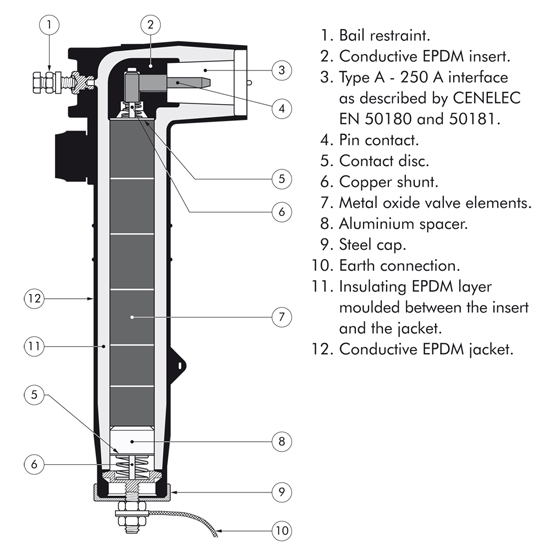 1
2
3
4
5
6
12
7
11
5
8
6
9
10

1. Bail restraint.
2. Conductive EPDM insert.
3. Type A - 250 A interface as described by CENELEC EN 50180 and 50181.
4. Pin contact.
5. Contact disc.
6. Copper shunt.
7. Metal oxide valve elements.
8. Aluminium spacer.
9. Steel cap.
10. Earth connection.
11. Insulating EPDM layer moulded between the insert and the jacket.
12. Conductive EPDM jacket.